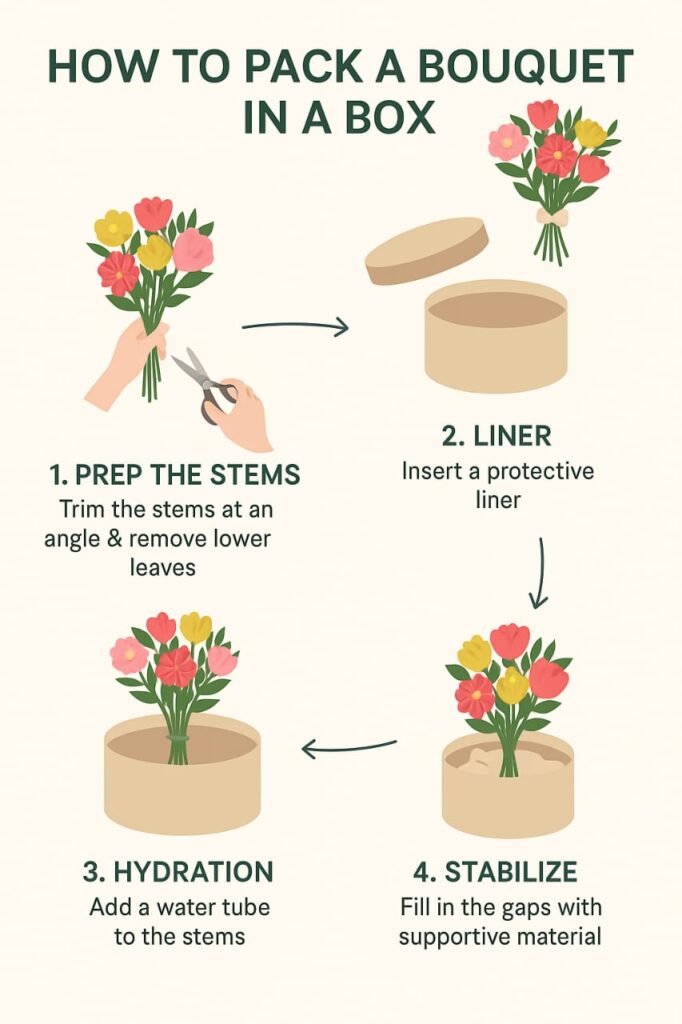 HOW TO PACK A BOUQUET IN A BOX

1. PREP THE STEMS
Trim the stems at an angle & remove lower leaves

2. LINER
Insert a protective liner

3. HYDRATION
Add a water tube to the stems

4. STABILIZE
Fill in the gaps with supportive material